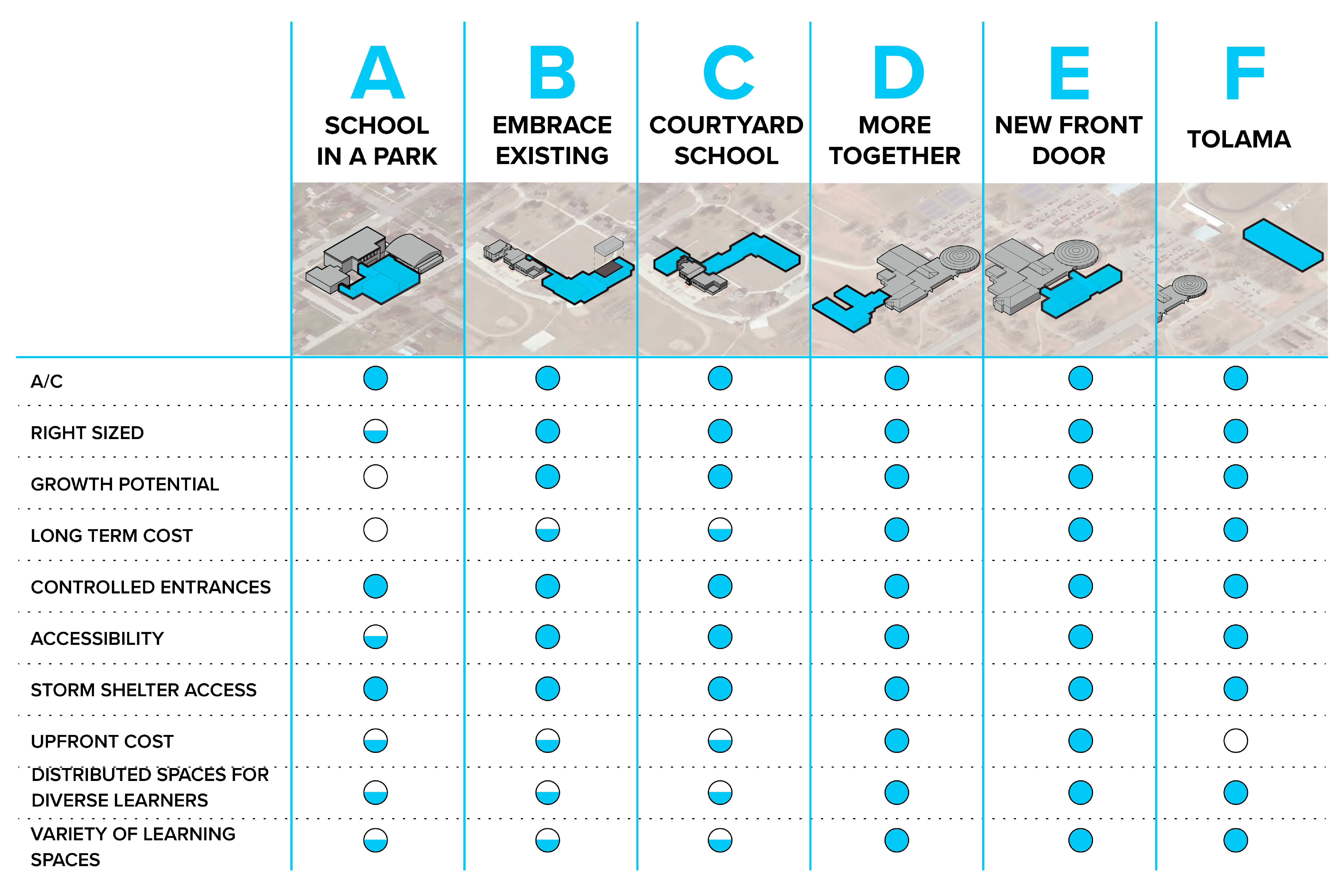 |  | A SCHOOL IN A PARK | B EMBRACE EXISTING | C COURTYARD SCHOOL | D MORE TOGETHER | E NEW FRONT DOOR | F TOLAMA |
|---|---|---|---|---|---|---|
| A/C |  |  |  |  |  |  |
| RIGHT SIZED |  |  |  |  |  |  |
| GROWTH POTENTIAL |  |  |  |  |  |  |
| LONG TERM COST |  |  |  |  |  |  |
| CONTROLLED ENTRANCES |  |  |  |  |  |  |
| ACCESSIBILITY |  |  |  |  |  |  |
| STORM SHELTER ACCESS |  |  |  |  |  |  |
| UPFRONT COST |  |  |  |  |  |  |
| DISTRIBUTED SPACES FOR DIVERSE LEARNERS |  |  |  |  |  |  |
| VARIETY OF LEARNING SPACES |  |  |  |  |  |  |